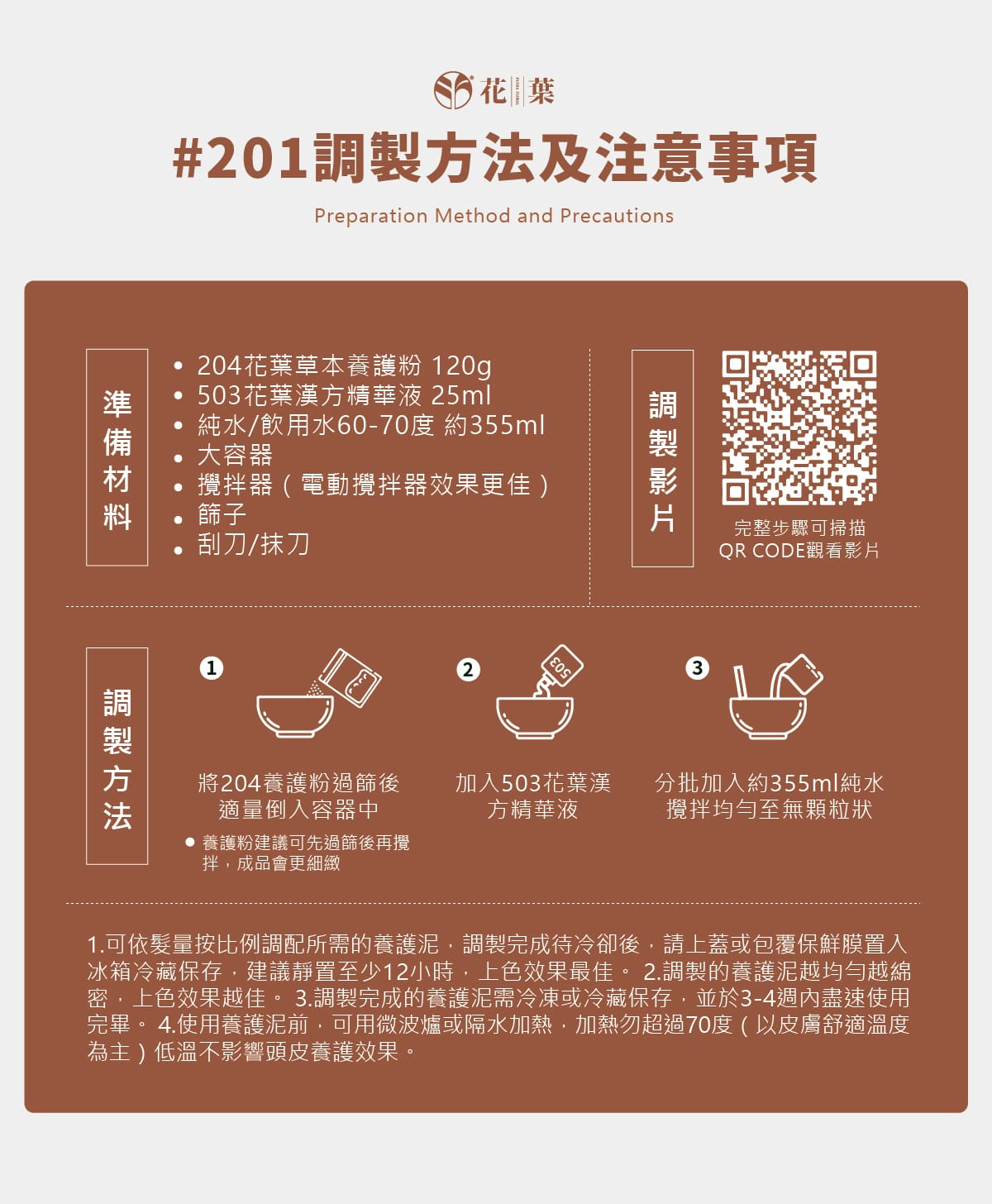 花葉

#201調製方法及注意事項

Preparation Method and Precautions

準備材料

• 204花葉草本養護粉 120g
• 503花葉漢方精華液 25ml
• 純水/飲用水60-70度 約355ml
• 大容器
• 攪拌器（電動攪拌器效果更佳）
• 篩子
• 刮刀/抹刀

調製影片

完整步驟可掃描
QR CODE觀看影片

調製方法

1
將204養護粉過篩後適量倒入容器中

● 養護粉建議可先過篩後再攪拌，成品會更細緻

2
503
加入503花葉漢方精華液

3
分批加入約355ml純水攪拌均勻至無顆粒狀

1.可依髮量按比例調配所需的養護泥，調製完成待冷卻後，請上蓋或包覆保鮮膜置入冰箱冷藏保存，建議靜置至少12小時，上色效果最佳。 2.調製的養護泥越均勻越綿密，上色效果越佳。 3.調製完成的養護泥需冷凍或冷藏保存，並於3-4週內盡速使用完畢。 4.使用養護泥前，可用微波爐或隔水加熱，加熱勿超過70度（以皮膚舒適溫度為主）低溫不影響頭皮養護效果。