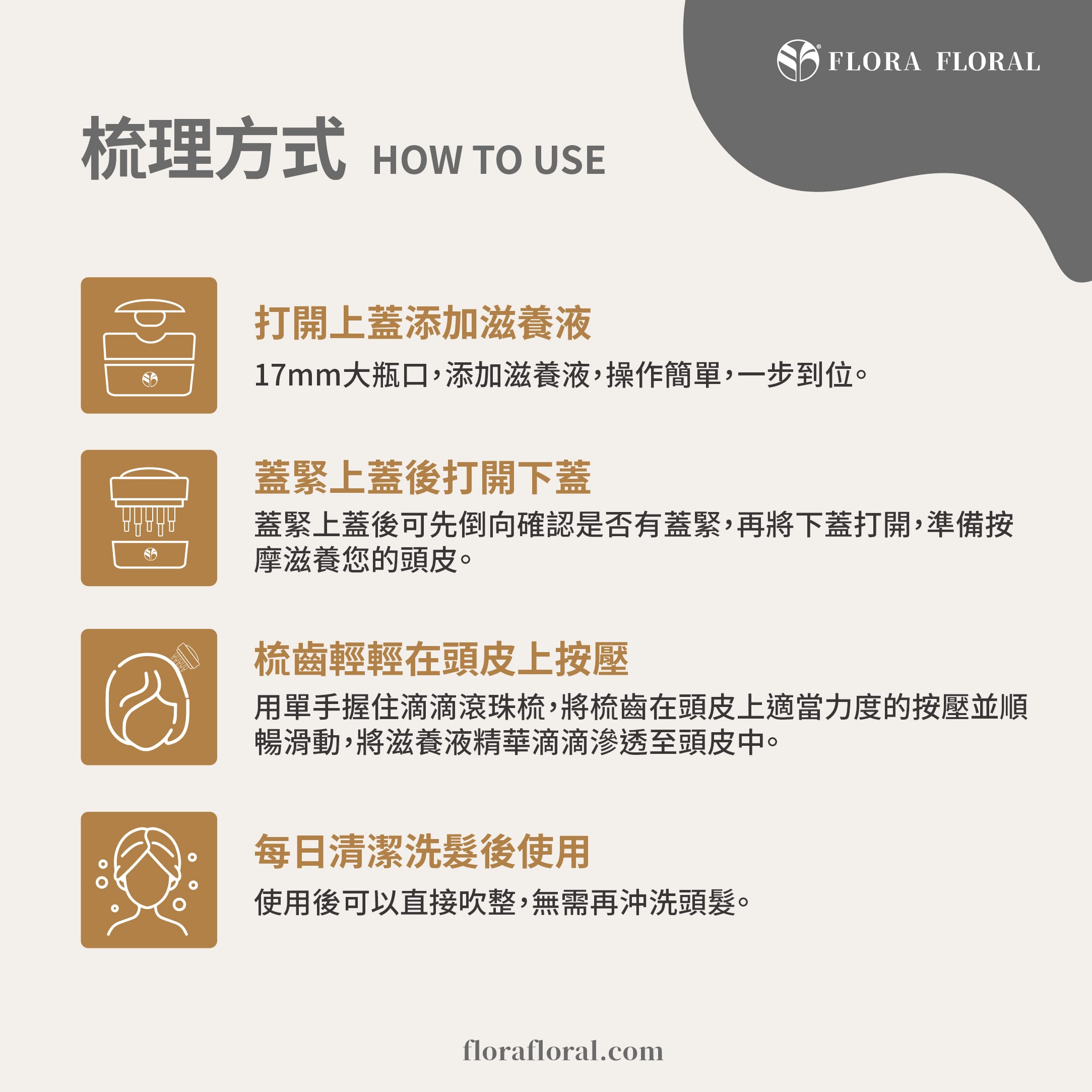 FLORA FLORAL

梳理方式 HOW TO USE

打開上蓋添加滋養液

17mm大瓶口，添加滋養液，操作簡單，一步到位。

蓋緊上蓋後打開下蓋

蓋緊上蓋後可先倒向確認是否有蓋緊，再將下蓋打開，準備按摩滋養您的頭皮。

梳齒輕輕在頭皮上按壓

用單手握住滴滴滾珠梳，將梳齒在頭皮上適當力度的按壓並順暢滑動，將滋養液精華滴滴滲透至頭皮中。

每日清潔洗髮後使用

使用後可以直接吹整，無需再沖洗頭髮。

florafloral.com